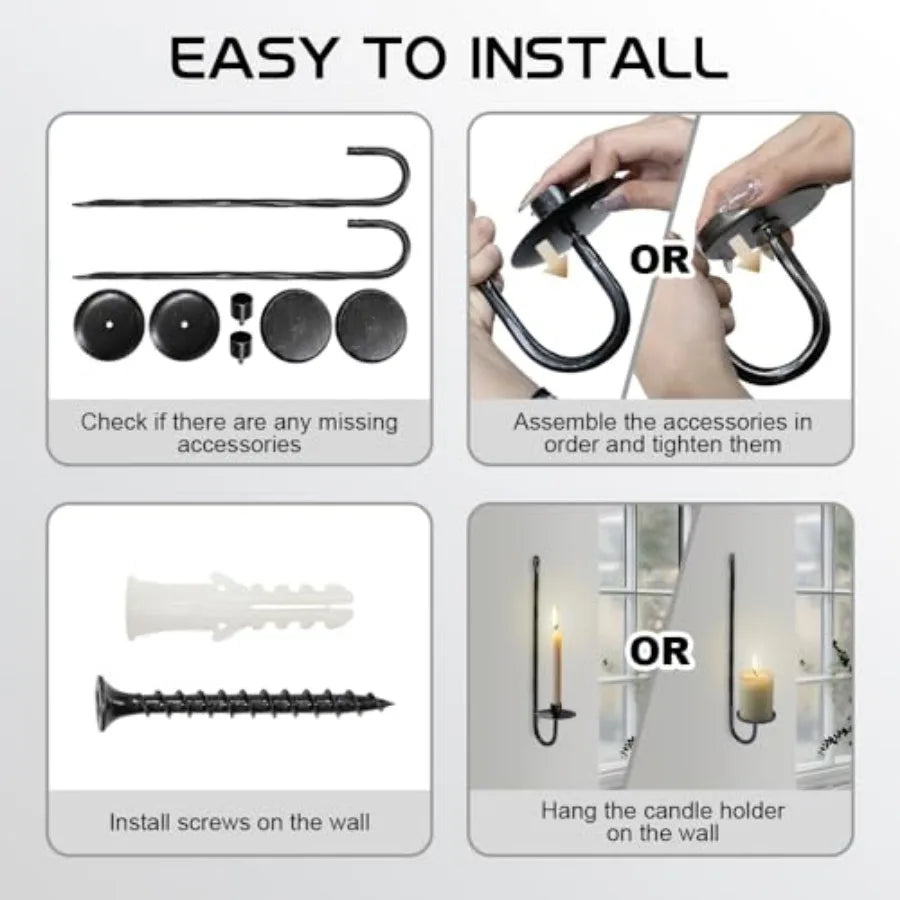 EASY TO INSTALL

Check if there are any missing accessories

OR

Assemble the accessories in order and tighten them

Install screws on the wall

OR

Hang the candle holder on the wall