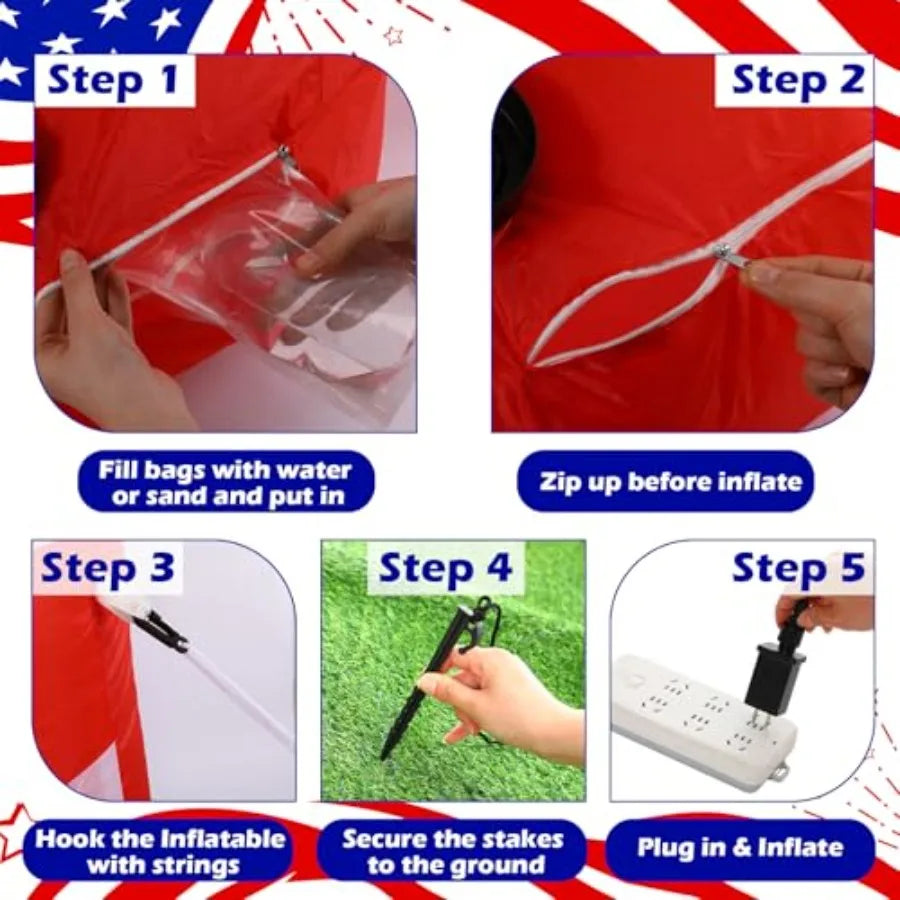 Step 1

Fill bags with water or sand and put in

Step 2

Zip up before inflate

Step 3

Hook the Inflatable with strings

Step 4

Secure the stakes to the ground

Step 5

Plug in & Inflate