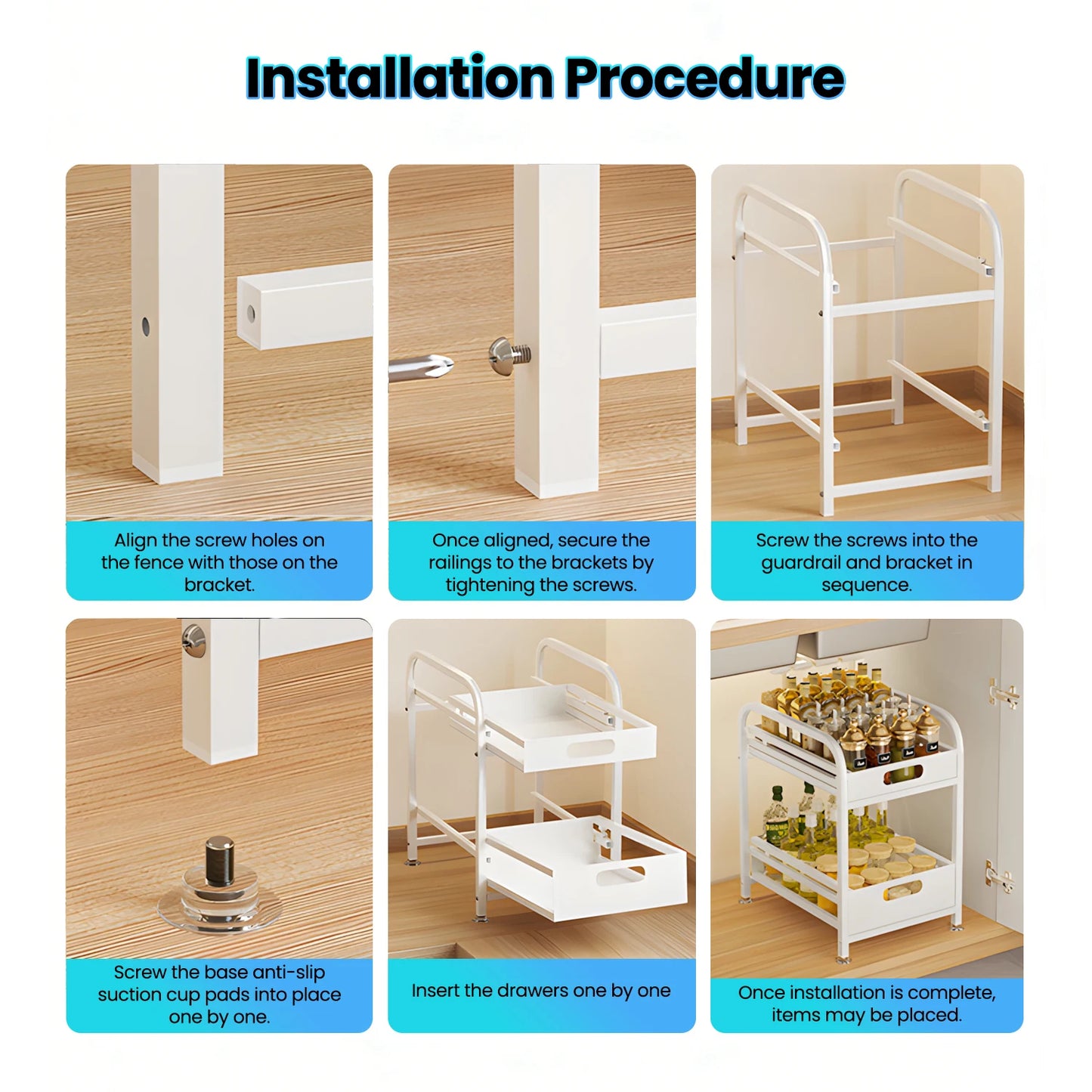 Installation Procedure

Align the screw holes on the fence with those on the bracket.

Once aligned, secure the railings to the brackets by tightening the screws.

Screw the screws into the guardrail and bracket in sequence.

Screw the base anti-slip suction cup pads into place one by one.

Insert the drawers one by one

Once installation is complete, items may be placed.